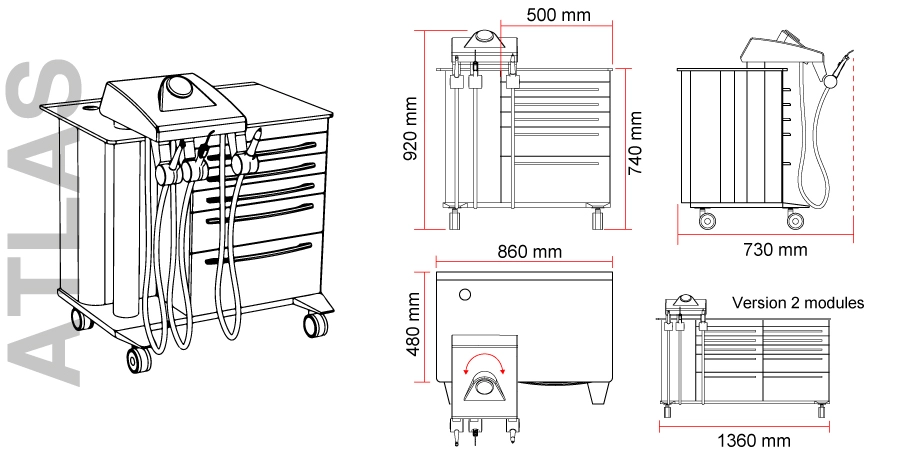 ATLAS

500 mm

920 mm

740 mm

730 mm

860 mm

480 mm

Version 2 modules

1360 mm