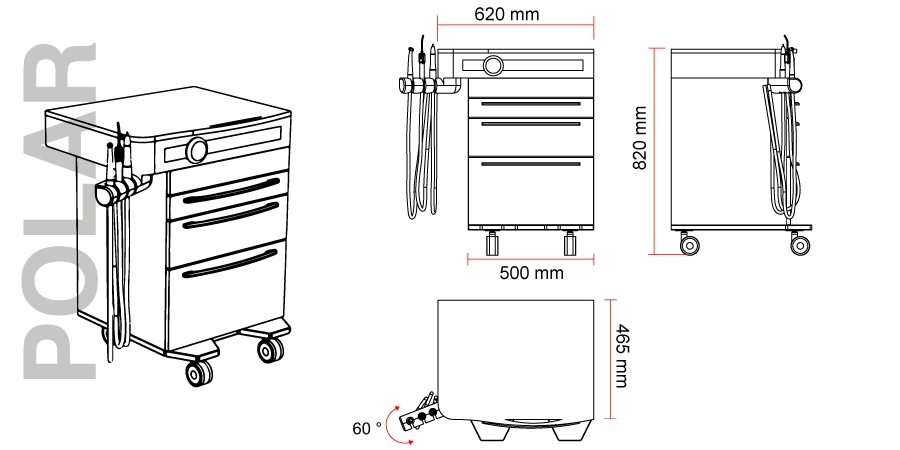 POLAR

620 mm

820 mm

500 mm

465 mm

60 °